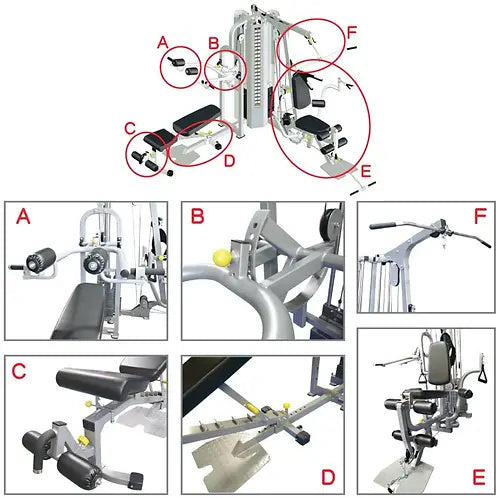 A
B
F
C
D
E

A
B
F
C
D
E